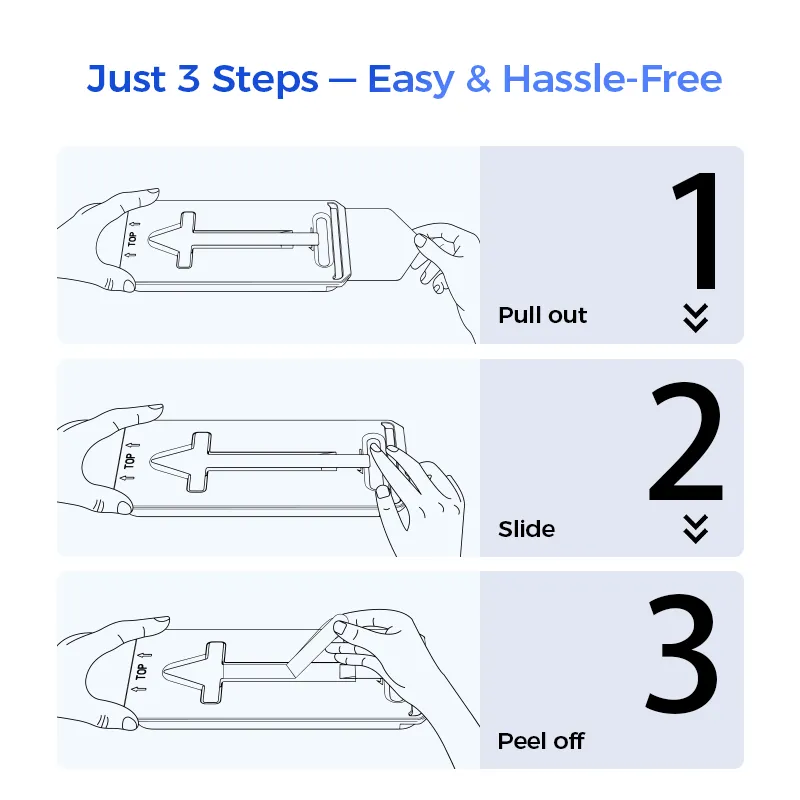 Just 3 Steps — Easy & Hassle-Free

TOP

1

Pull out

TOP

2

Slide

TOP

3

Peel off